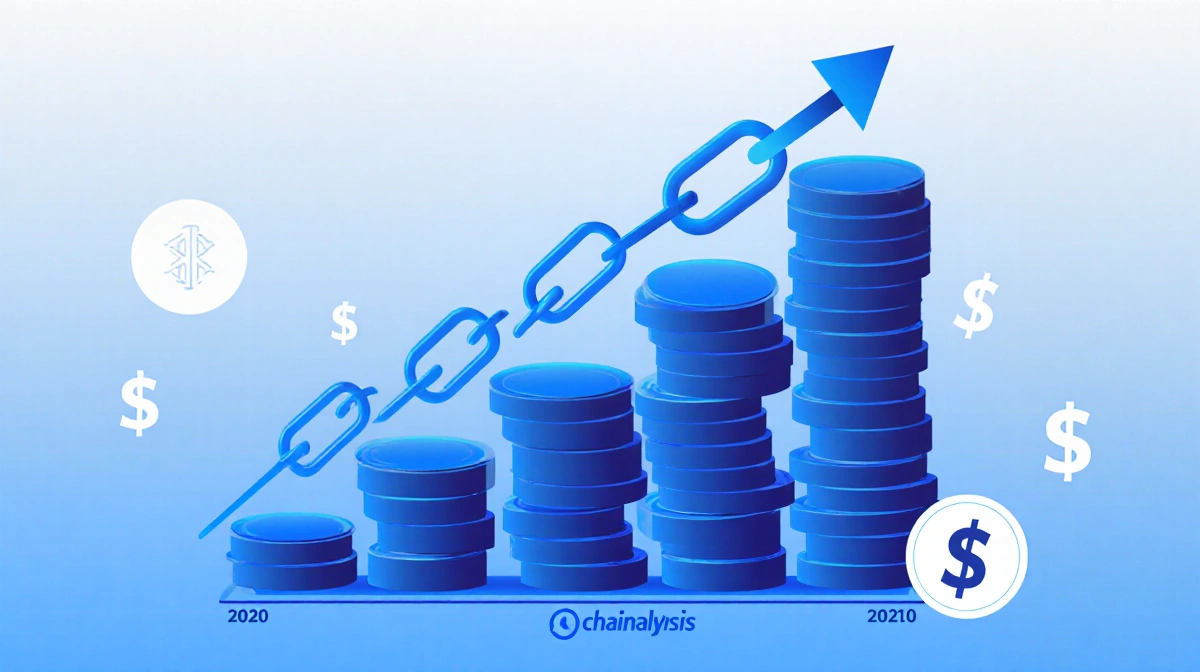 $

$

$

$

$

2020

chainalysis

20210